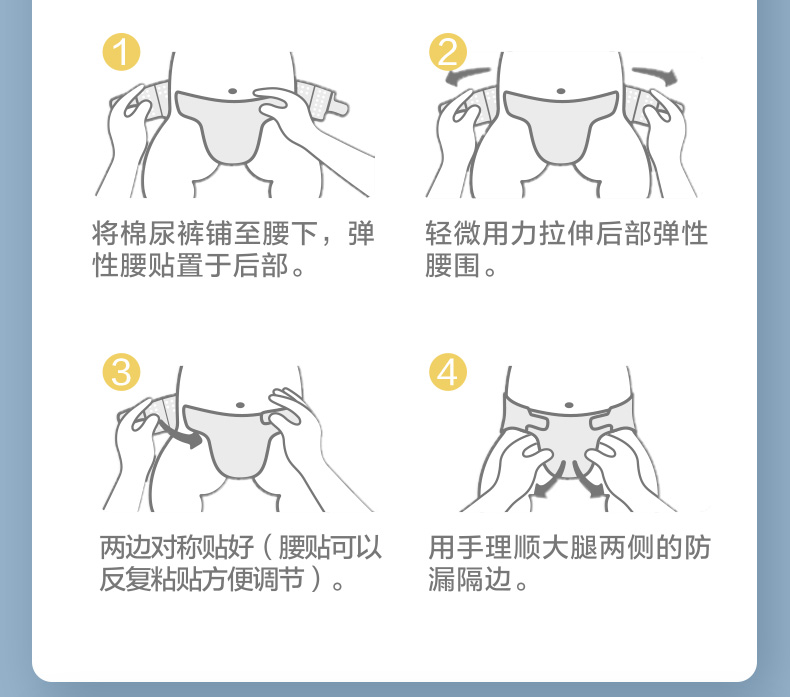 1

将棉尿裤铺至腰下，弹性腰贴置于后部。

2

轻微用力拉伸后部弹性腰围。

3

两边对称贴好（腰贴可以反复粘贴方便调节）。

4

用手理顺大腿两侧的防漏隔边。